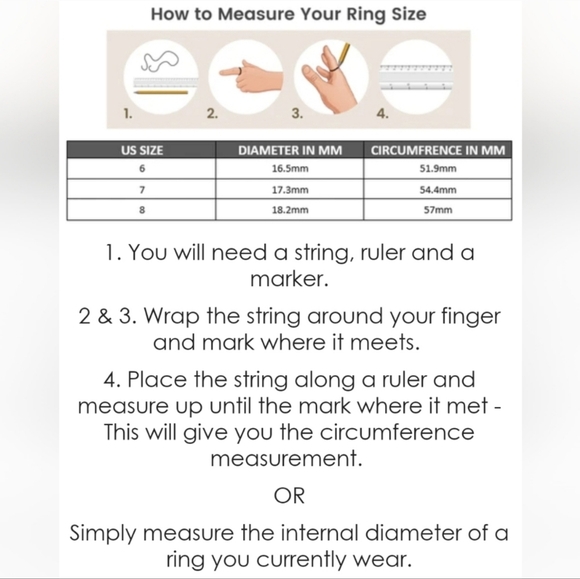 How to Measure Your Ring Size

1.

2.

3.

4.

| US SIZE | DIAMETER IN MM | CIRCUMFRENCE IN MM |
|---|---|---|
| 6 | 16.5mm | 51.9mm |
| 7 | 17.3mm | 54.4mm |
| 8 | 18.2mm | 57mm |

1. You will need a string, ruler and a marker.

2 & 3. Wrap the string around your finger and mark where it meets.

4. Place the string along a ruler and measure up until the mark where it met - This will give you the circumference measurement.

OR

Simply measure the internal diameter of a ring you currently wear.